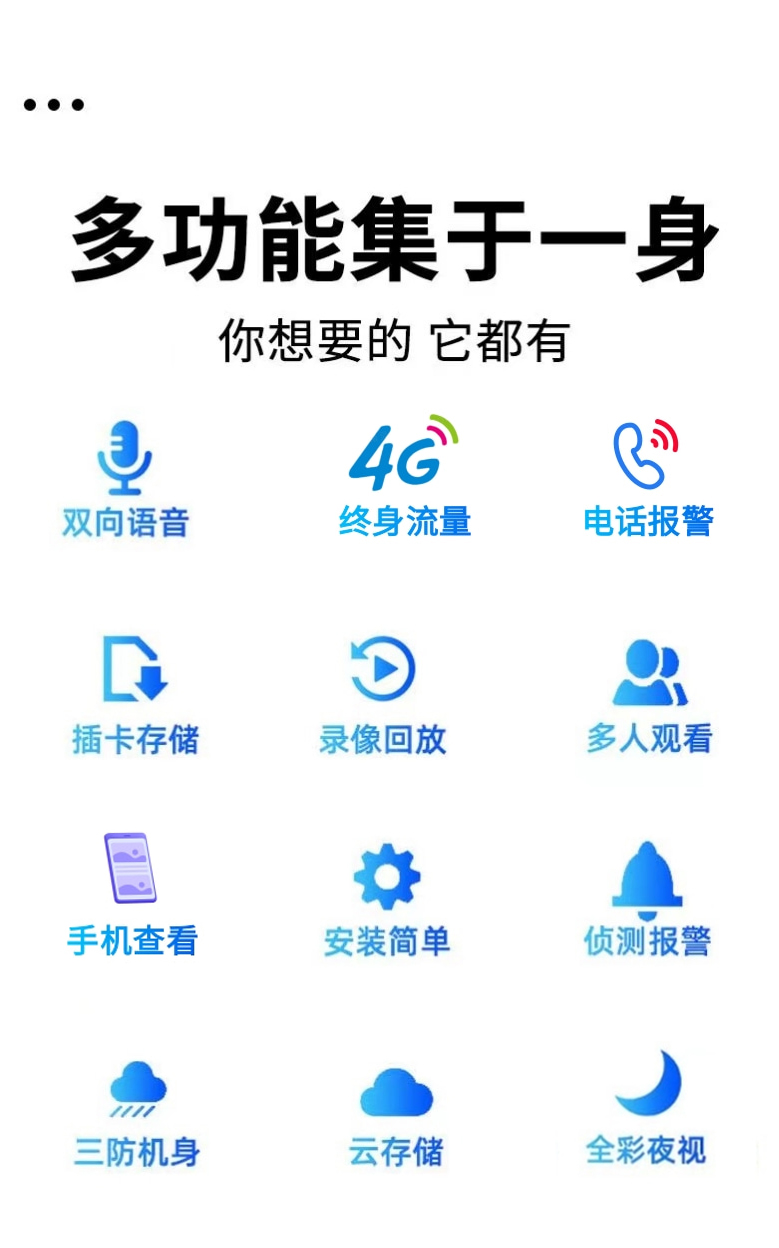 多功能集于一身

你想要的 它都有

双向语音

4G
终身流量

电话报警

插卡存储

录像回放

多人观看

手机查看

安装简单

侦测报警

三防机身

云存储

全彩夜视